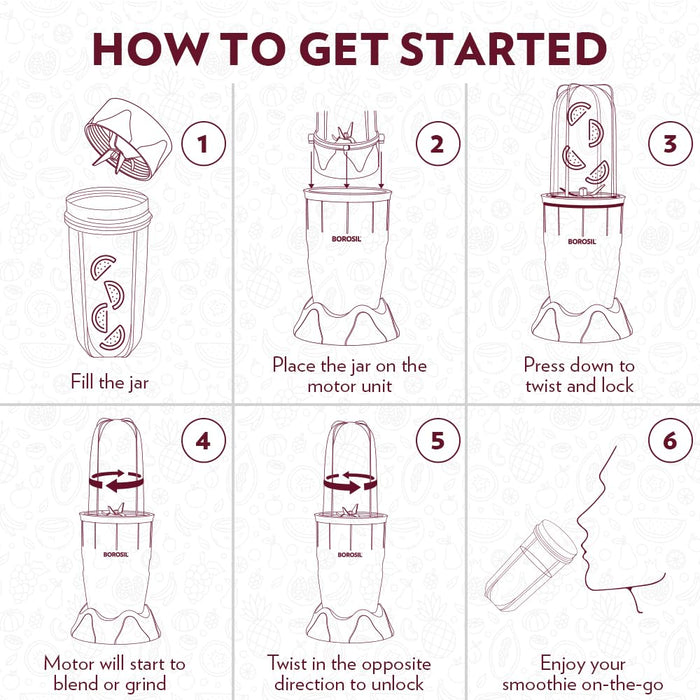 HOW TO GET STARTED

1

Fill the jar

2

BOROSIL

Place the jar on the motor unit

3

BOROSIL

Press down to twist and lock

4

BOROSIL

Motor will start to blend or grind

5

BOROSIL

Twist in the opposite direction to unlock

6

Enjoy your smoothie on-the-go